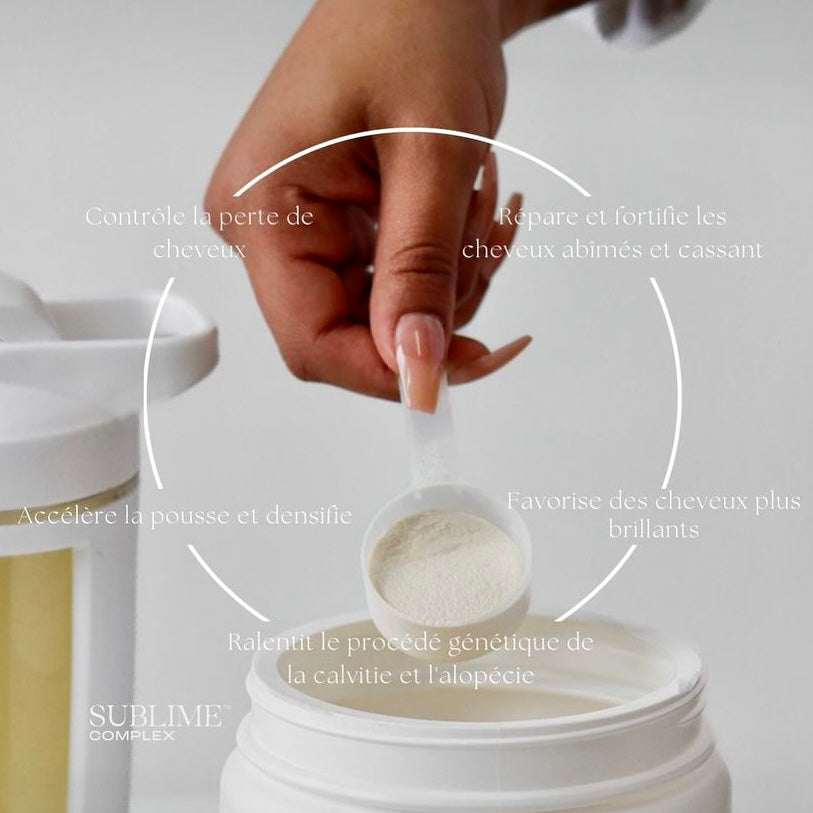 Contrôle la perte de cheveux

Répare et fortifie les cheveux abîmés et cassant

Accélère la pousse et densifie

Favorise des cheveux plus brillants

Ralentit le procédé génétique de la calvitie et l'alopécie

SUBLIME™
COMPLEX